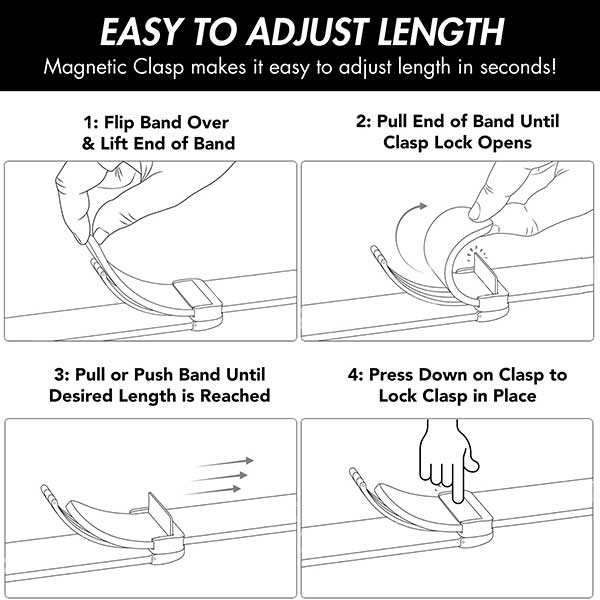 EASY TO ADJUST LENGTH
Magnetic Clasp makes it easy to adjust length in seconds!

1: Flip Band Over & Lift End of Band

2: Pull End of Band Until Clasp Lock Opens

3: Pull or Push Band Until Desired Length is Reached

4: Press Down on Clasp to Lock Clasp in Place